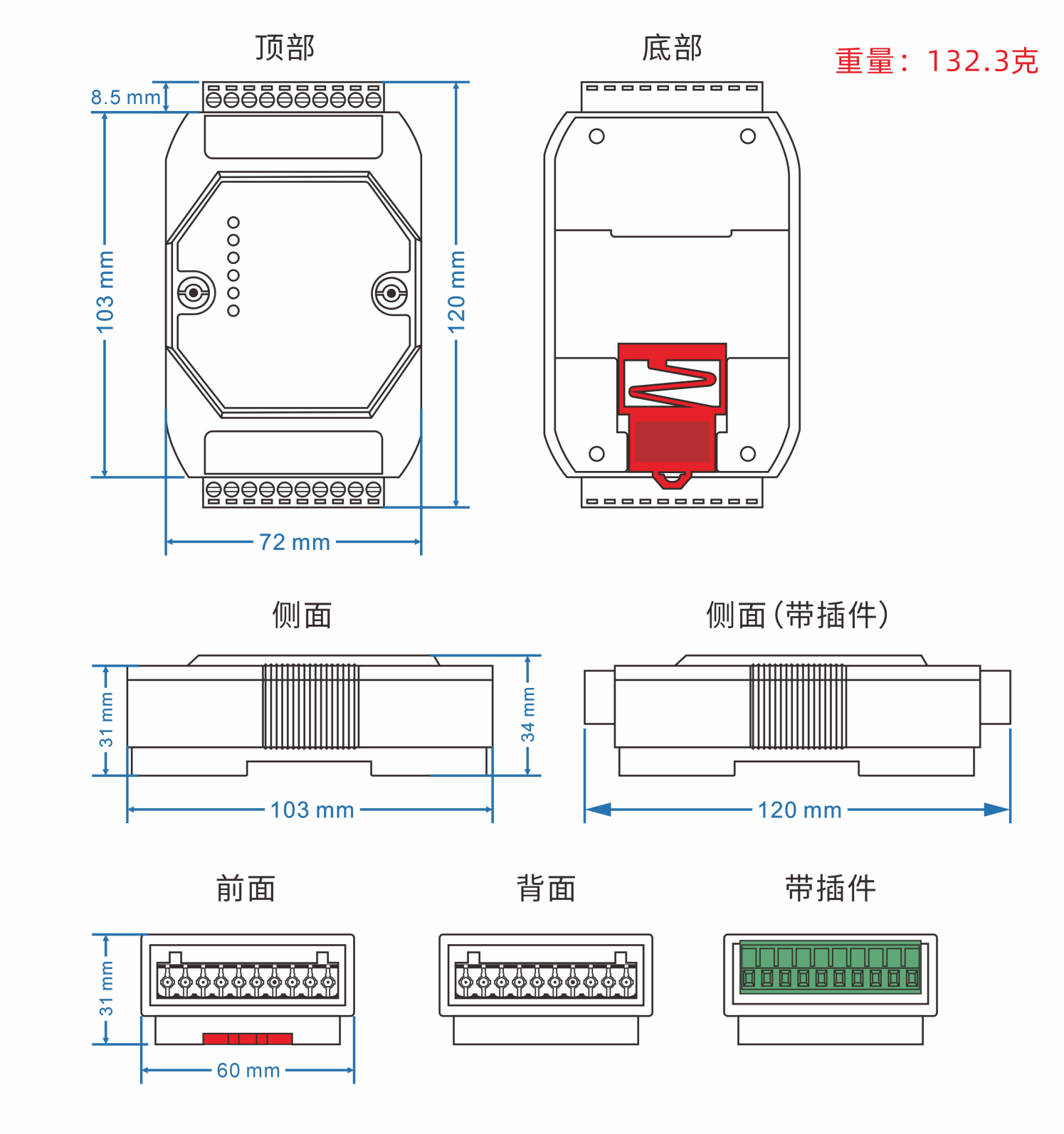 顶部

底部

重量：132.3克

8.5 mm

103 mm

120 mm

72 mm

侧面

侧面(带插件)

31 mm

34 mm

103 mm

120 mm

前面

背面

带插件

31 mm

60 mm